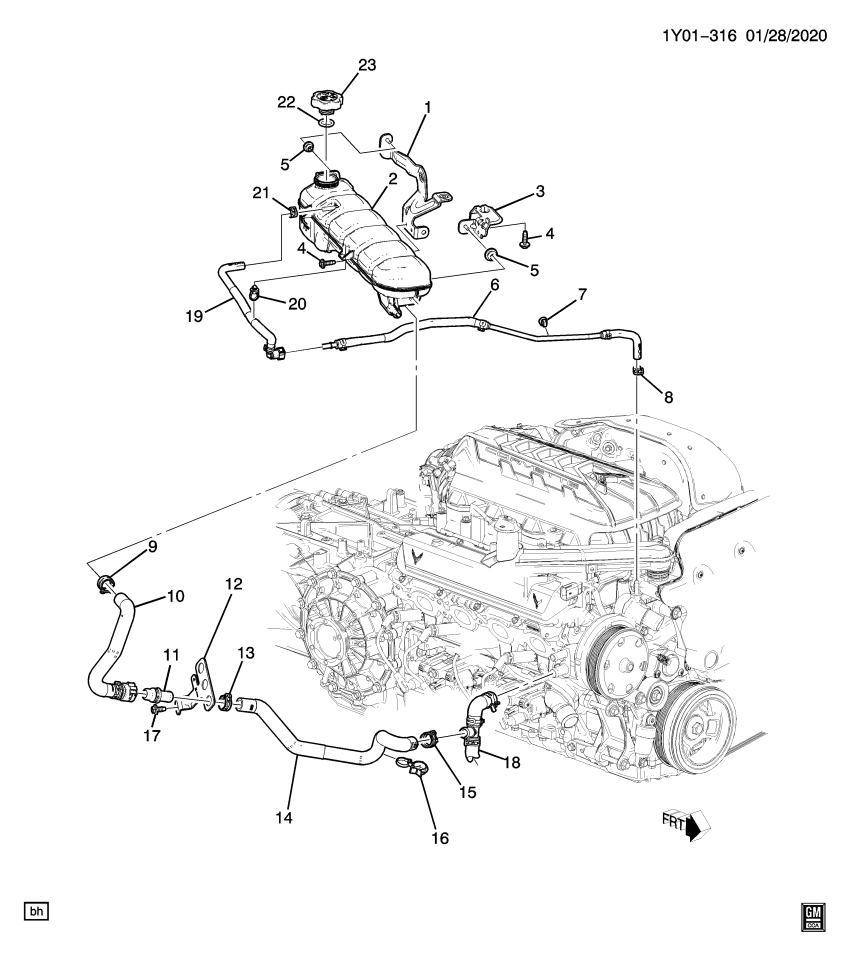 1Y01-316 01/28/2020

23
22
1
5
2
21
3
4
4
5
6
7
19
20
8
9
10
12
11
13
17
14
15
18
16
FRT
bh
GM