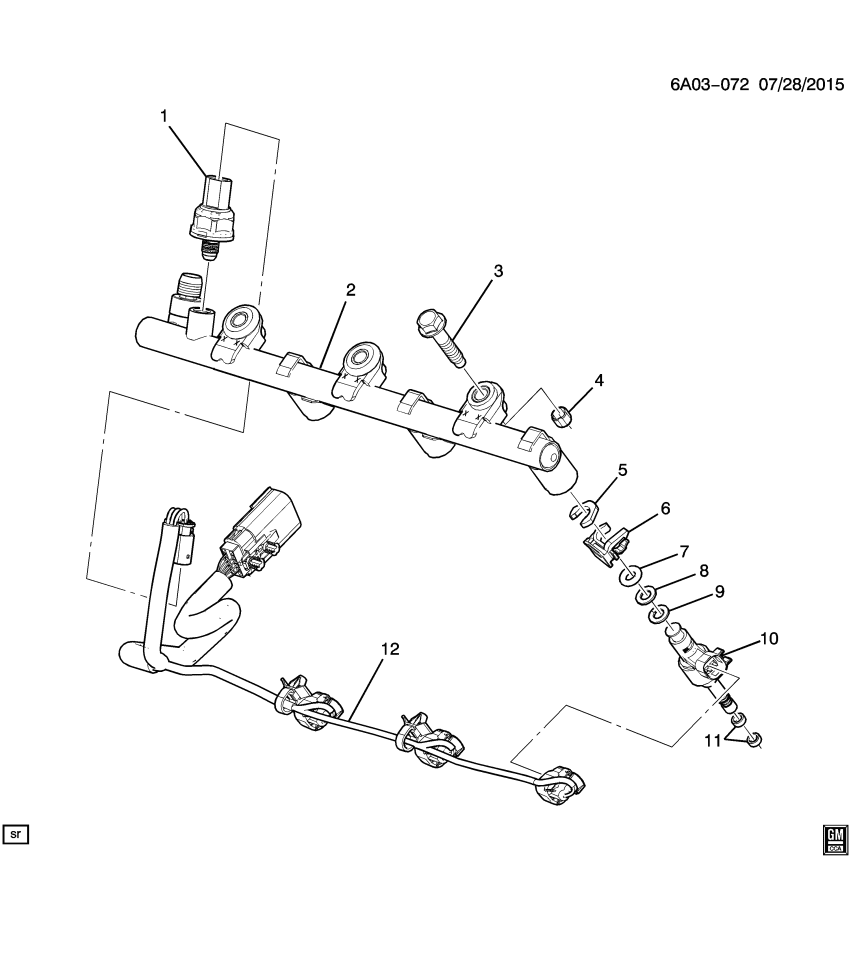 6A03-072 07/28/2015

1

2

3

4

5

6

7

8

9

10

11

12

sr

GM