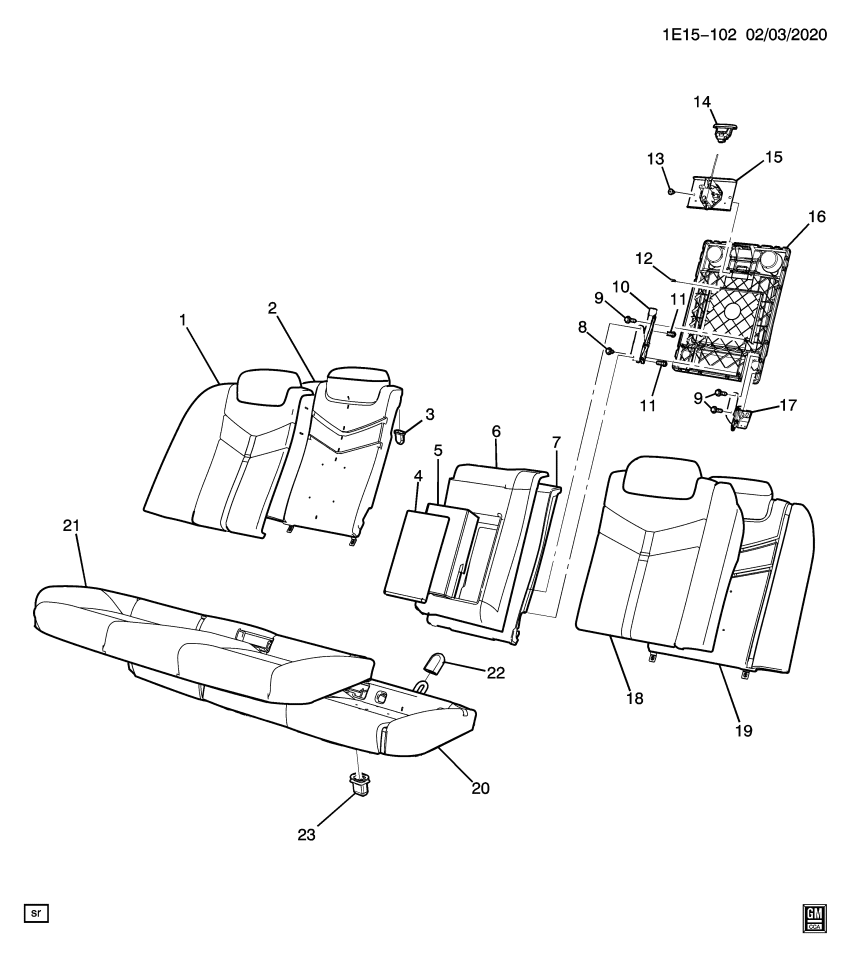 1E15-102 02/03/2020

14
13
15
16
12
10
9
11
8
11
9
17
1
2
3
6
7
5
4
21
22
18
19
20
23

sr

GM