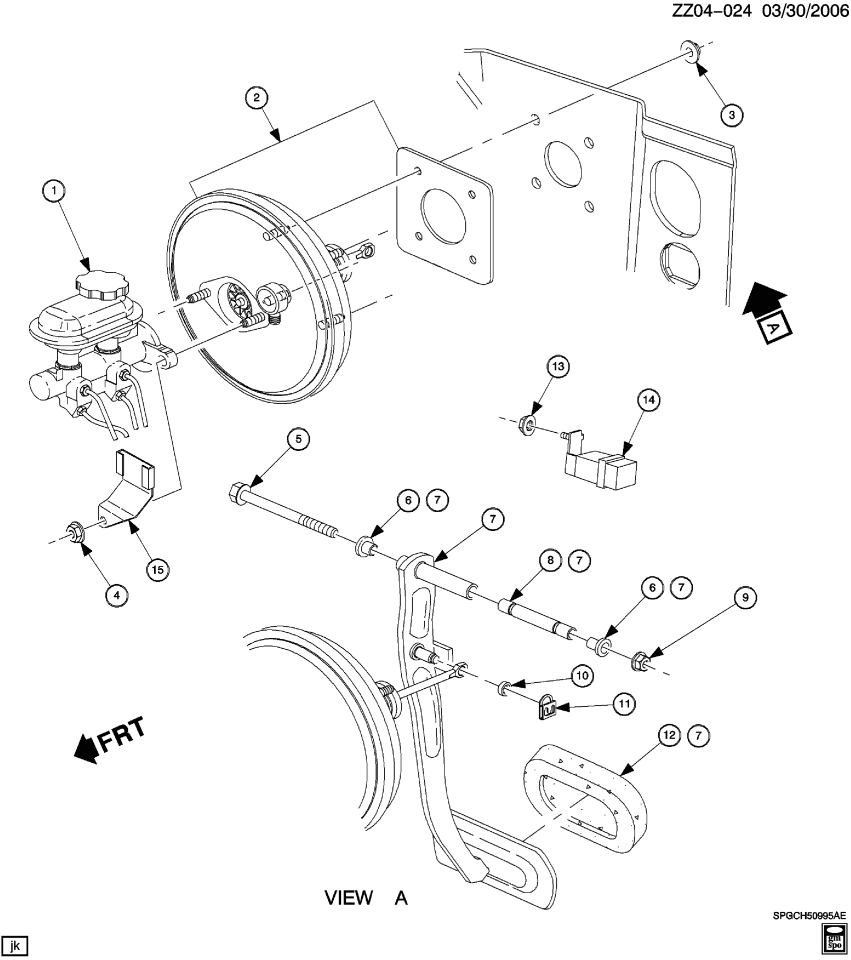 ZZ04-024 03/30/2006

2

3

1

A

13

14

5

6 7

7

15

4

8 7

6 7

9

10

11

FRT

12 7

VIEW A

SPGCH50995AE

jk

gm spo