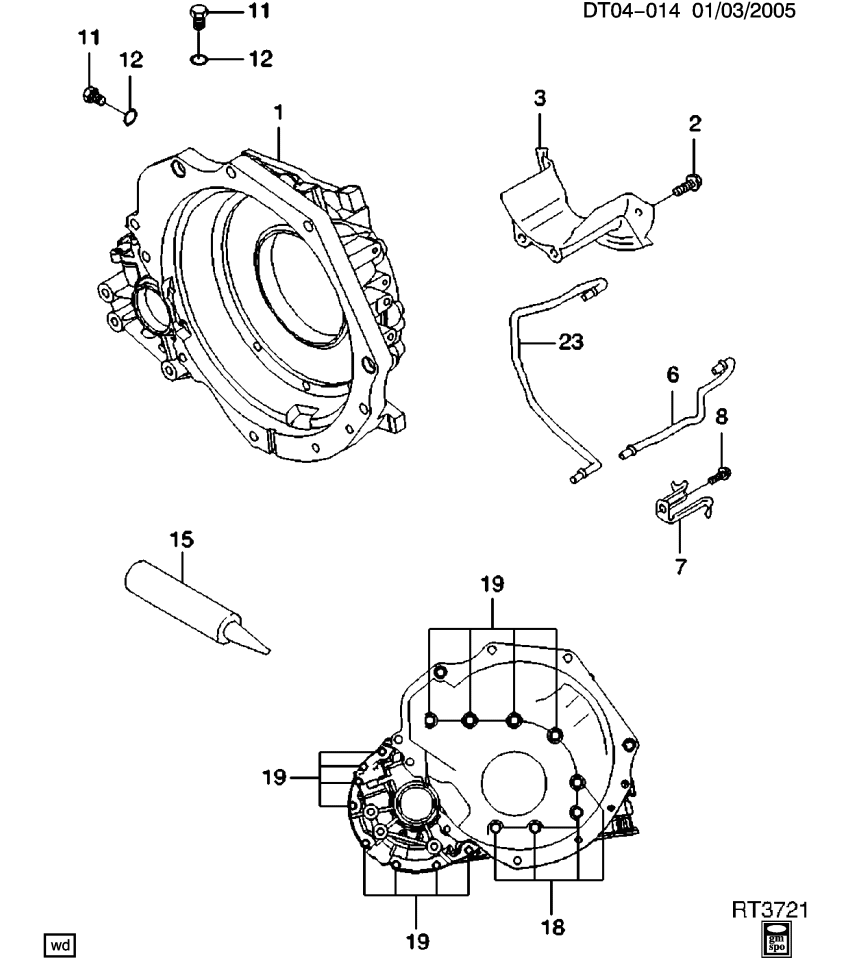 DT04-014 01/03/2005

11
12
11
12
1
3
2
23
6
8
7
15
19
19
19
18
RT3721
wd
gm spo