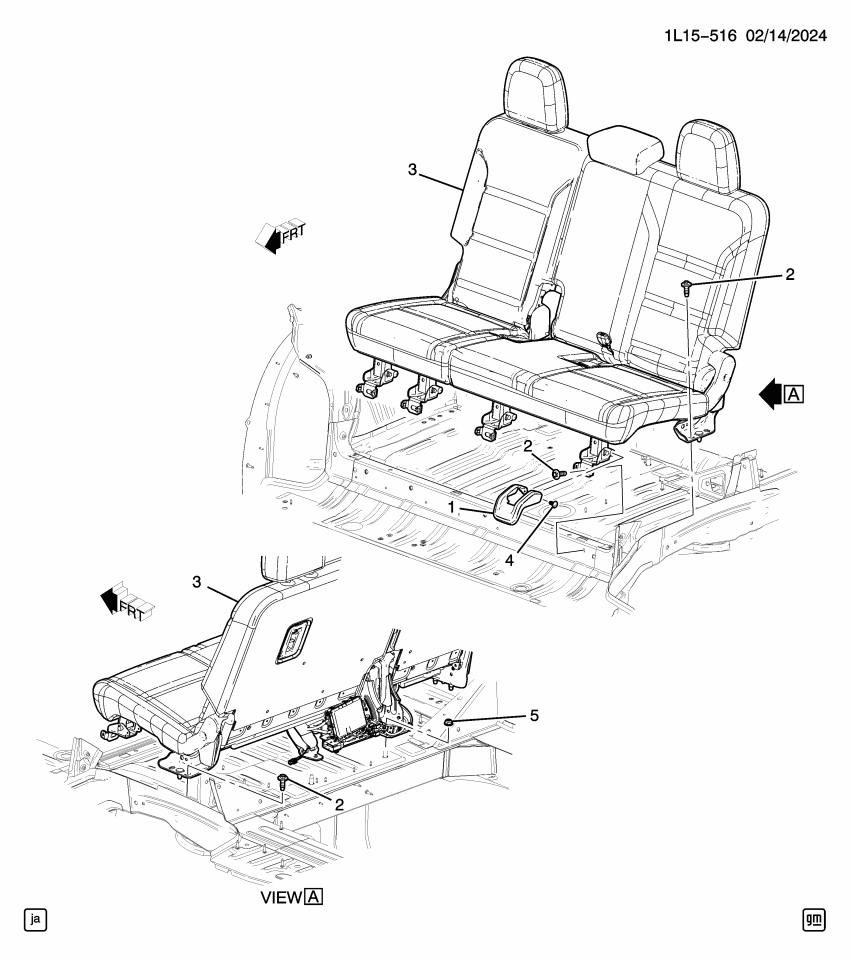 1L15-516 02/14/2024

3

FRT

2

A

2

1

4

3

FRT

5

2

VIEW A

ja

gm