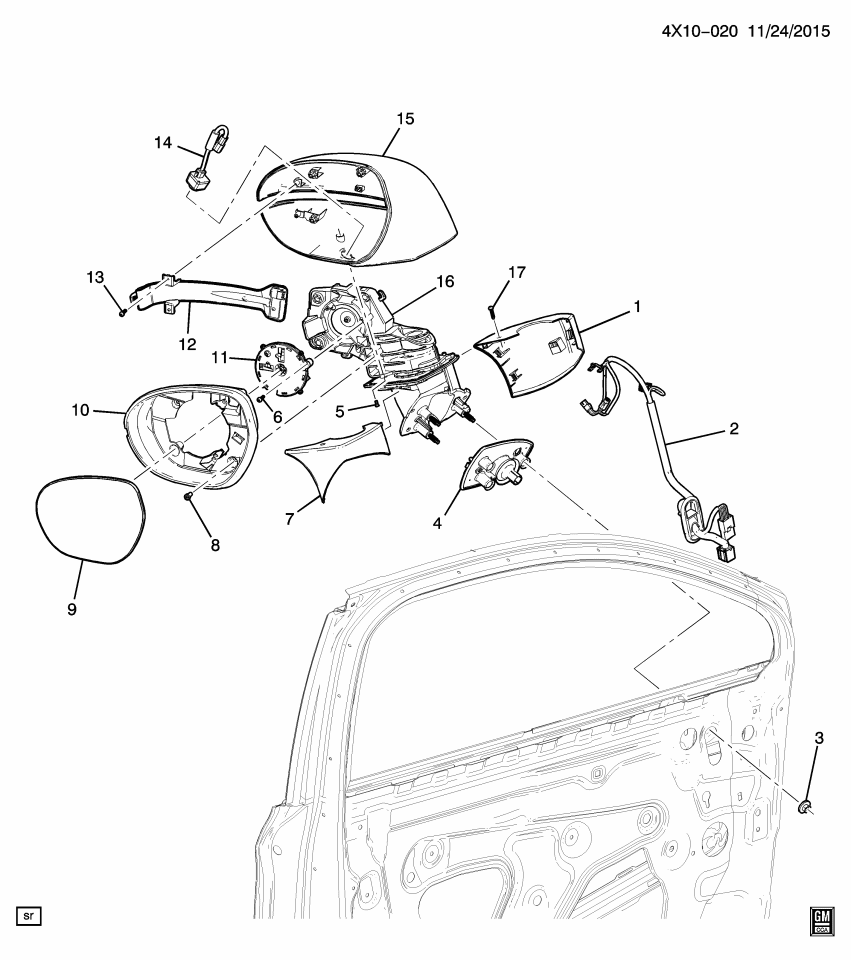 4X10-020 11/24/2015

15
14
13
12
16
17
1
11
10
6
5
2
7
4
8
9
3
sr
GM