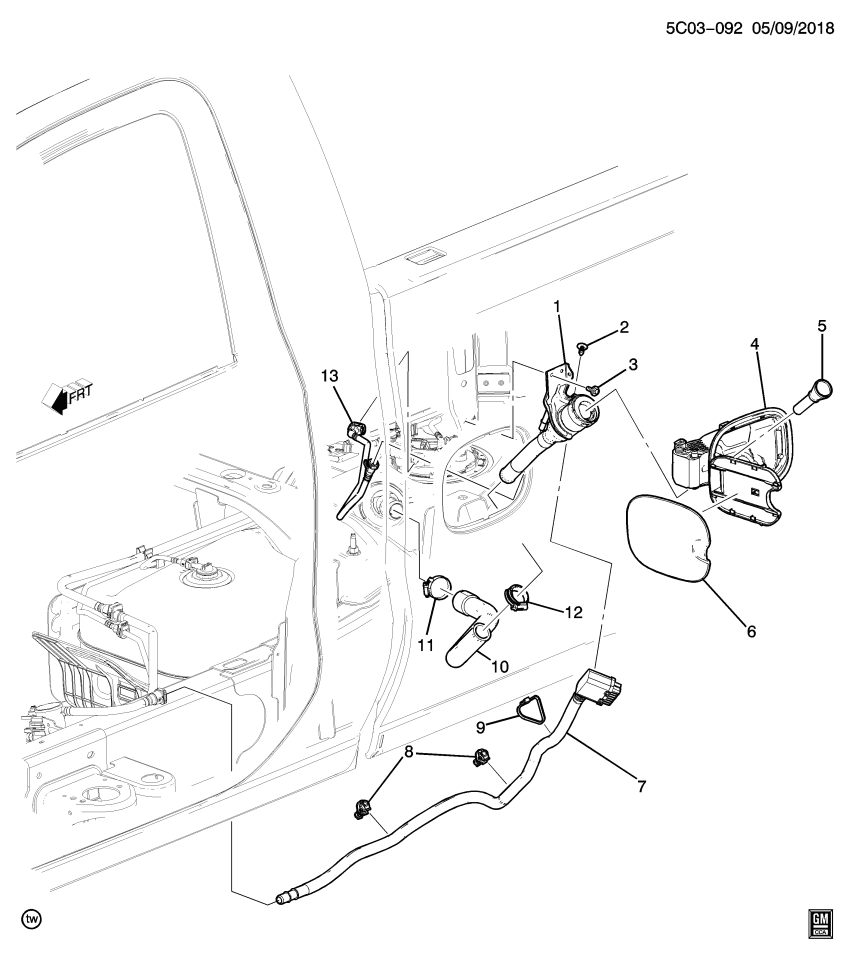 5C03-092 05/09/2018

FRT

1
2
3
4
5
13
6
12
11
10
9
8
7

tw

GM
CCA