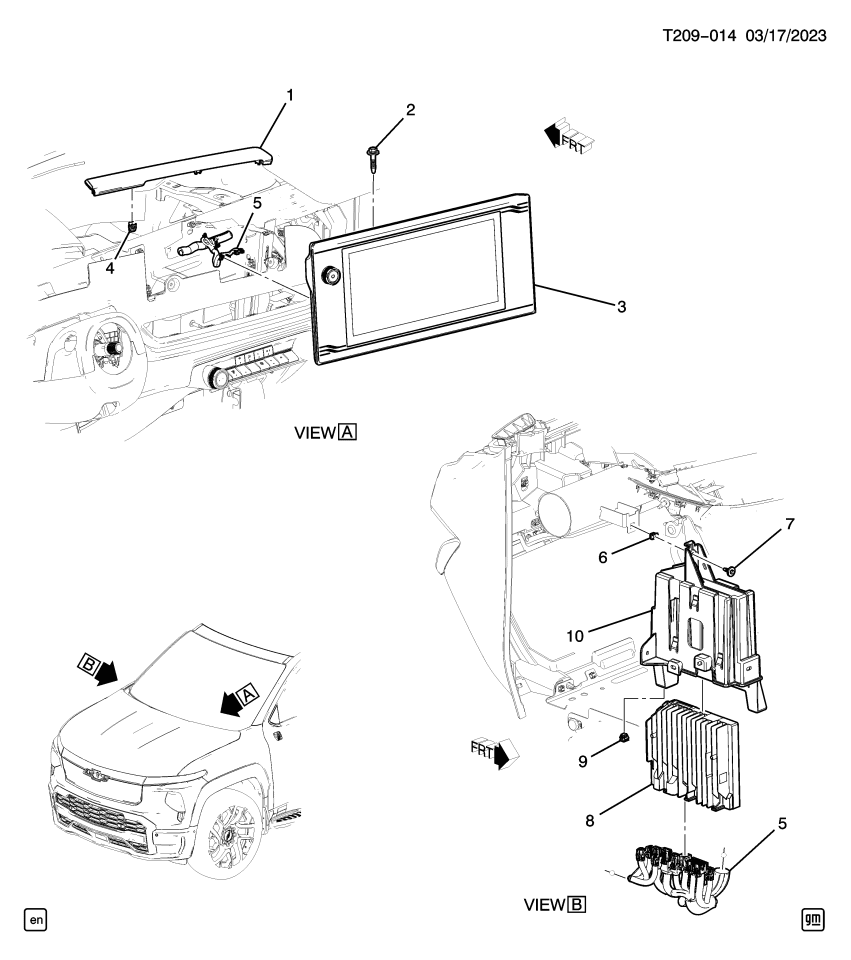 T209-014 03/17/2023

1
2
FRT
5
4
3
VIEW A

7
6
10
B
A
FRT
9
8
5
VIEW B

en
gm