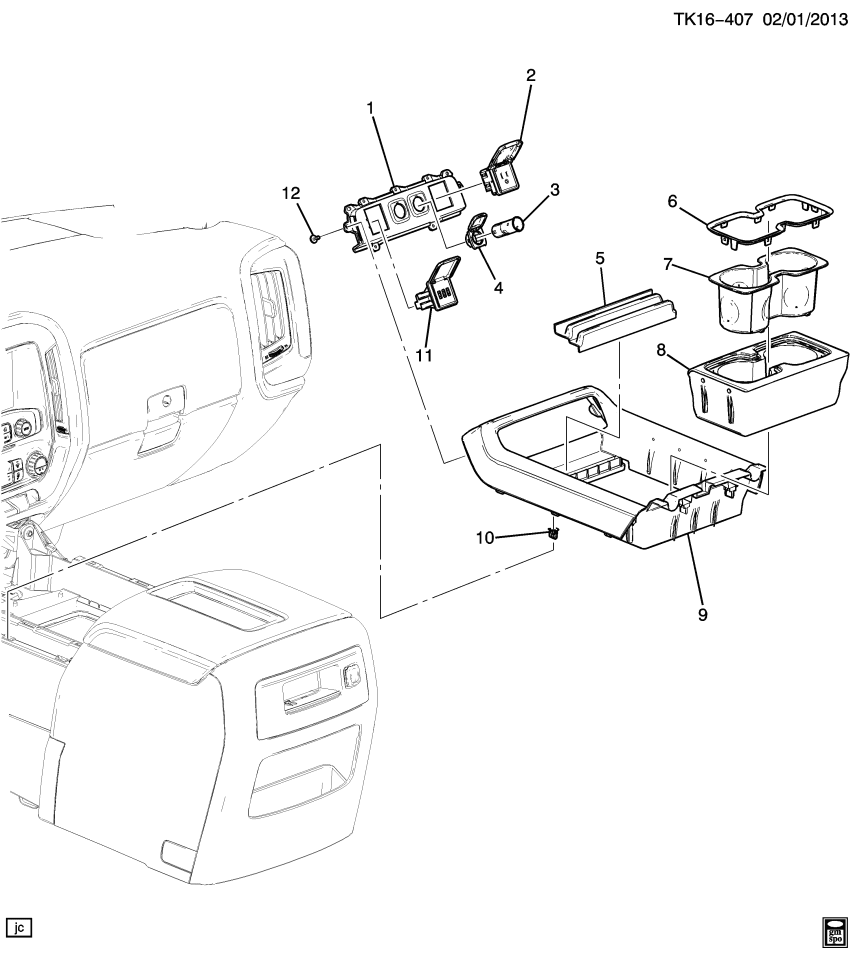 TK16-407 02/01/2013

1
2
12
3
6
4
5
7
11
8
10
9

jc

gm spo