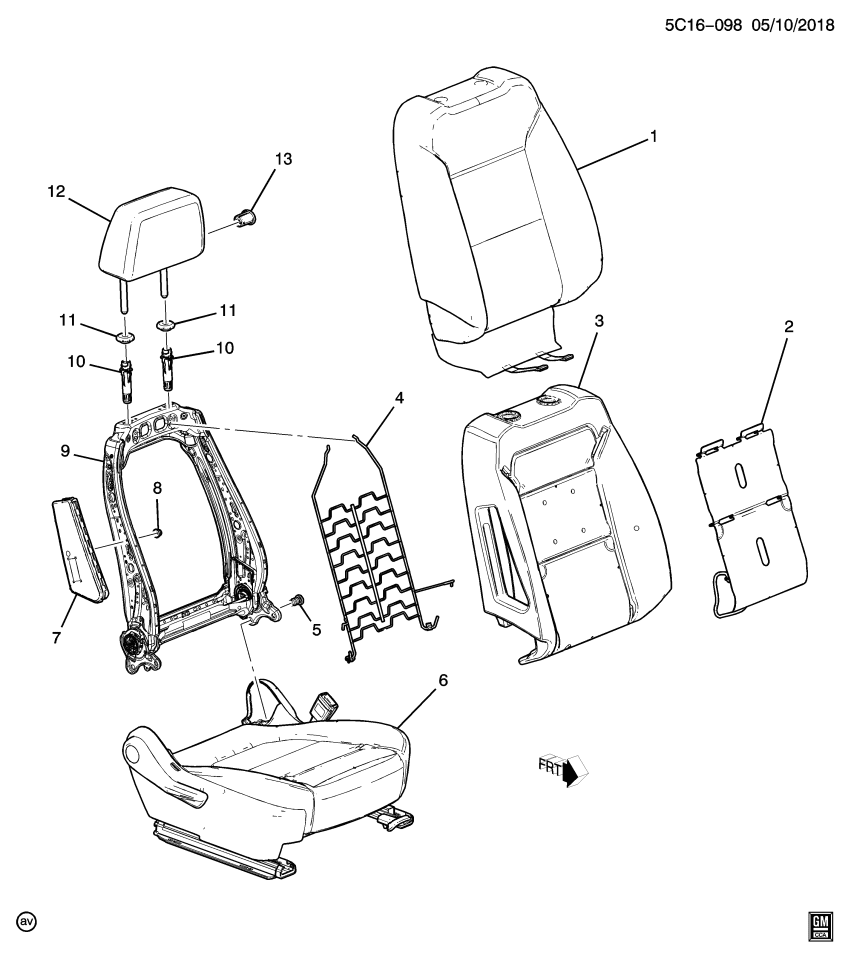 5C16-098 05/10/2018

1
13
12
11
11
10
10
3
2
4
9
8
7
5
6
FRT
av
GM
CCA