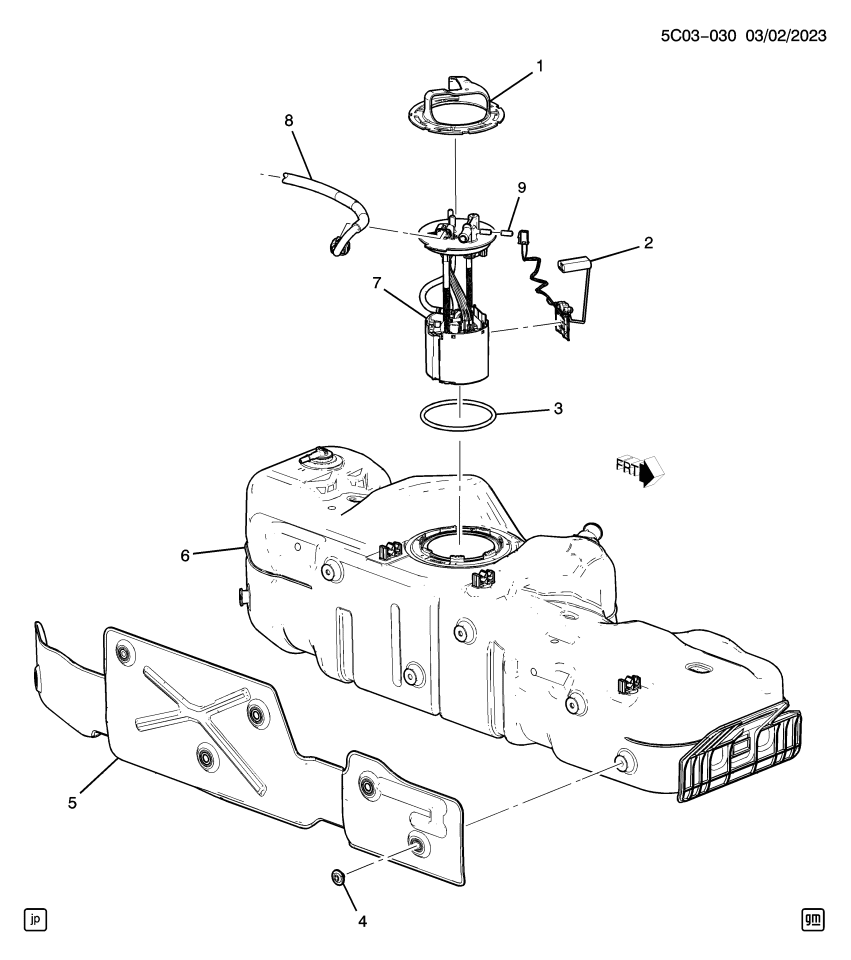 5C03-030 03/02/2023

1
8
9
2
7
3
FRT
6
5
4

jp
gm