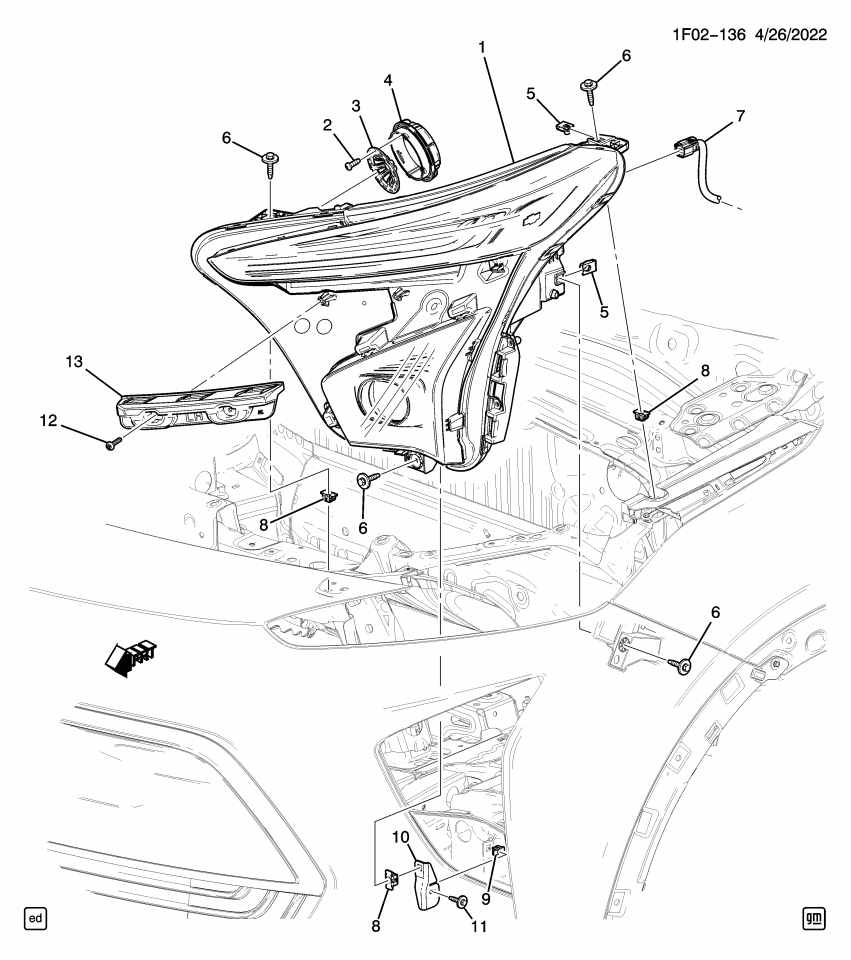 1F02-136 4/26/2022

1
6
5
7
4
3
2
6
5
13
8
12
8
6
6
10
9
8
11

ed
gm