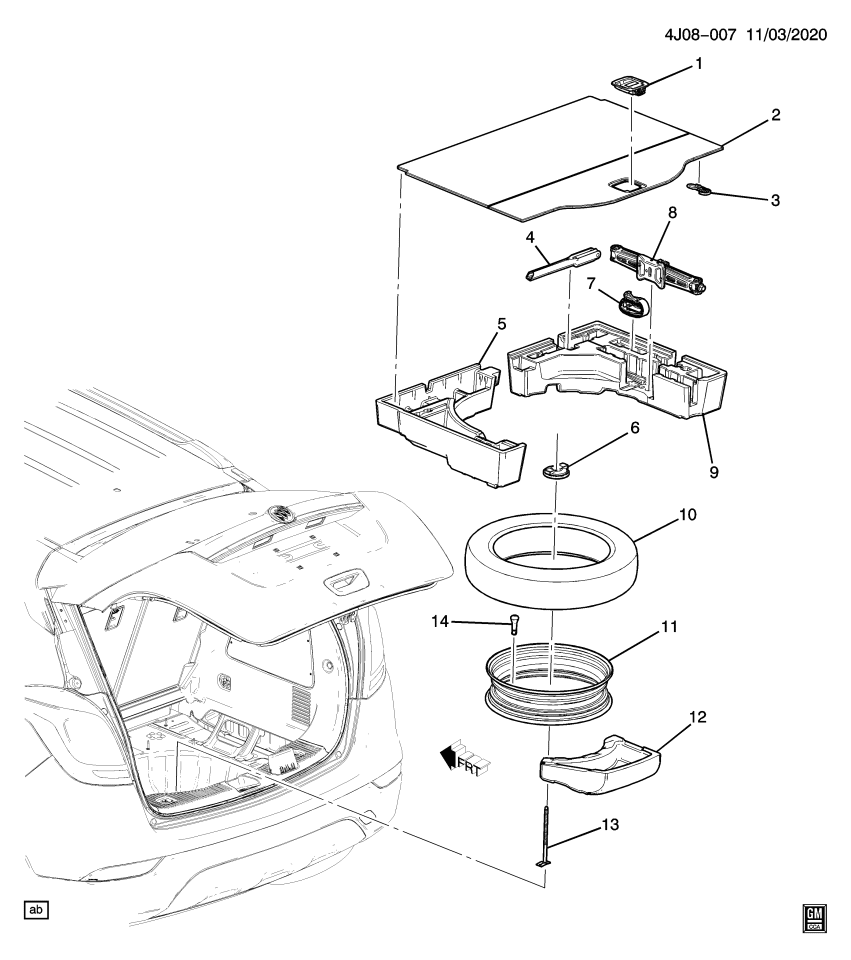 4J08-007 11/03/2020

1
2
3
4
8
7
5
6
9
10
14
11
12
FRT
13
ab
GM