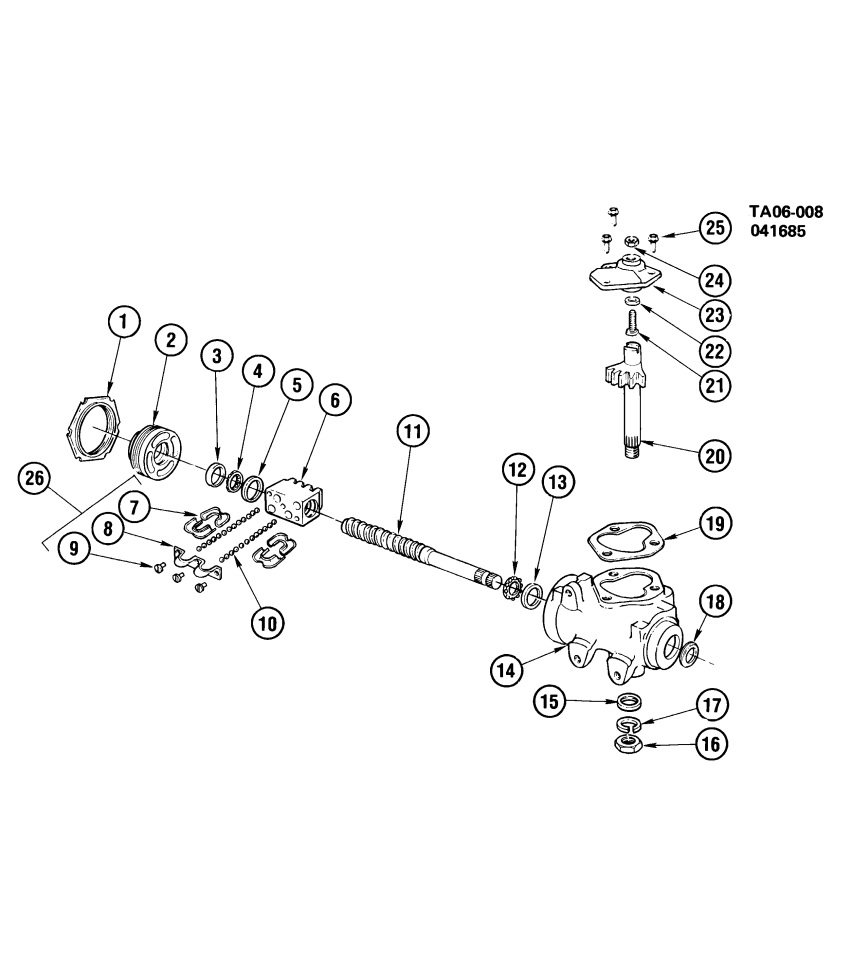 TA06-008
041685

25
24
23
22
21
20
1
2
3
4
5
6
11
12
13
19
26
7
8
9
10
18
14
15
17
16