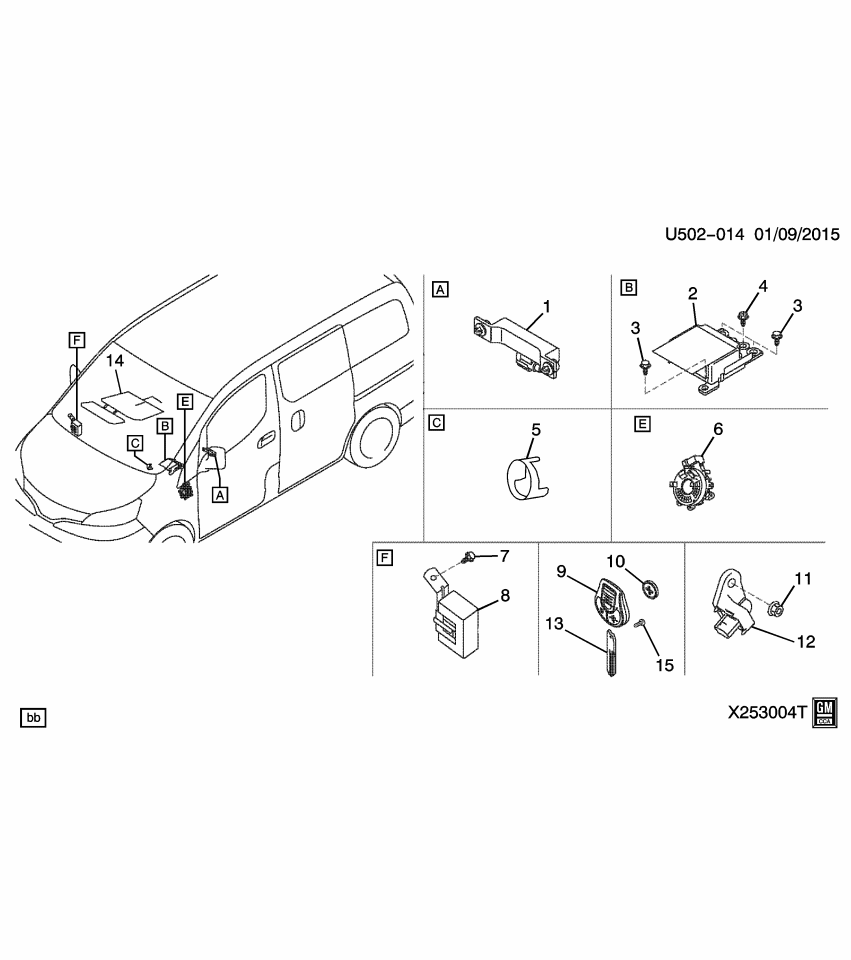 U502-014 01/09/2015

F
14
E
C
B
A

A
1

B
2
4
3
3

C
5

E
6

F
7
8

9
10
13
15

11
12

bb

X253004T
GM