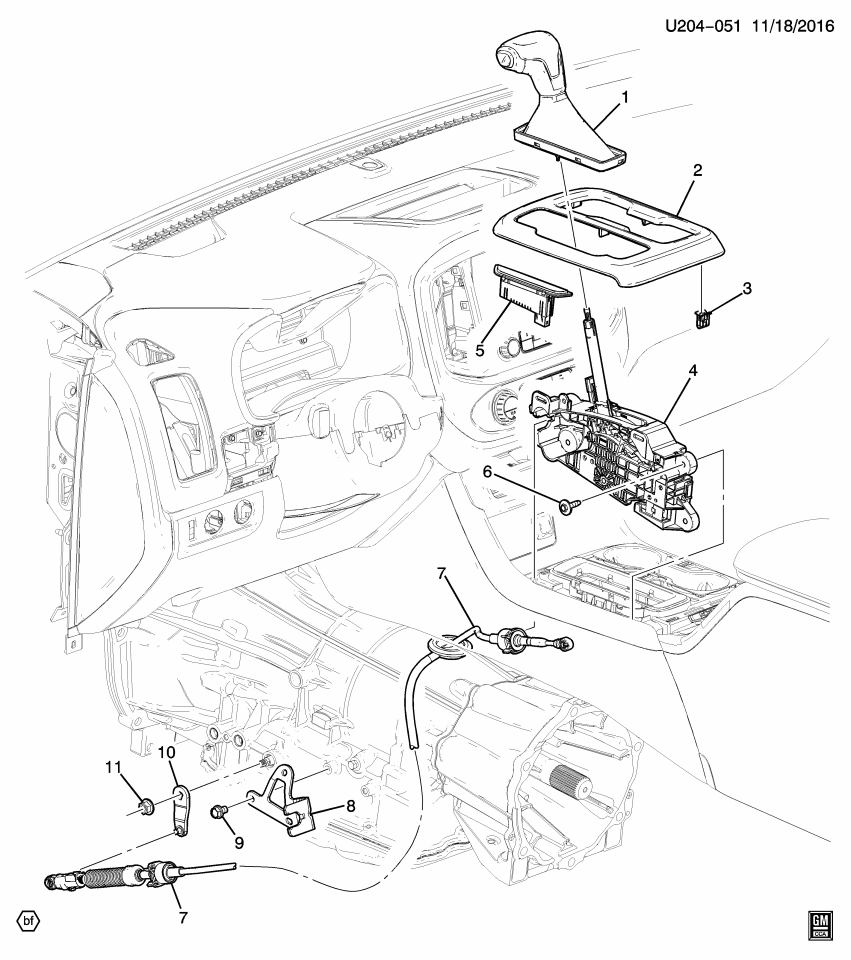 U204-051 11/18/2016

1

2

3

5

4

6

7

11

10

8

9

7

bf

GM
CCA