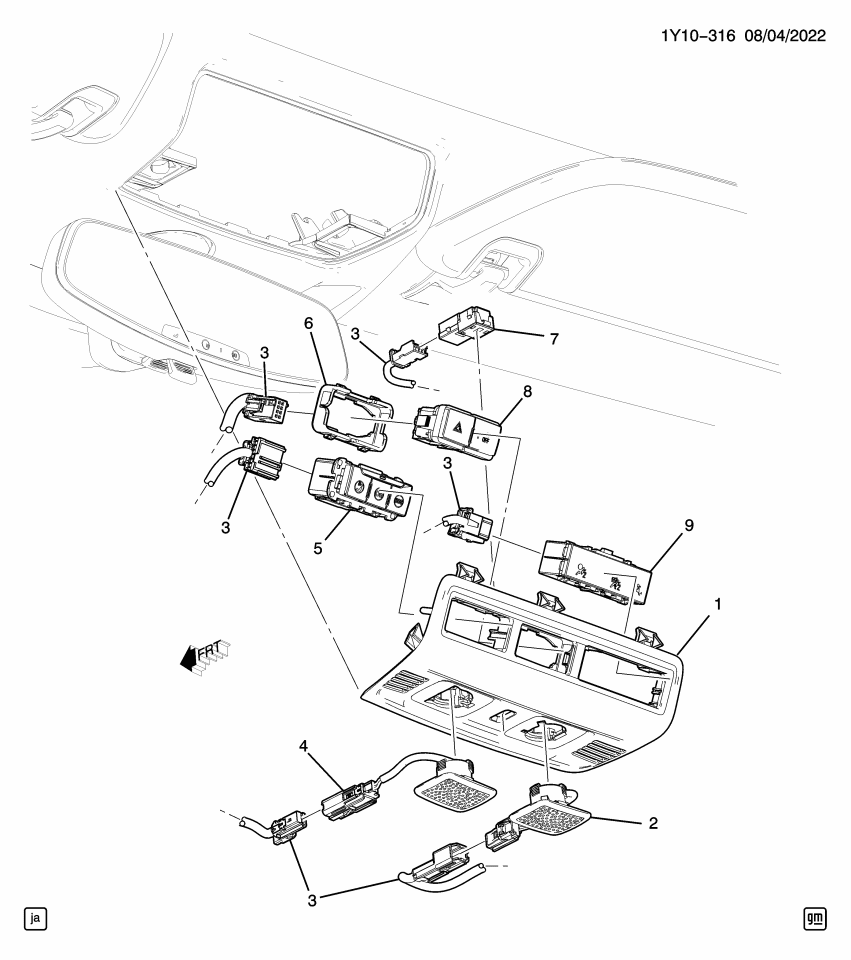 1Y10-316 08/04/2022

6
3
7
3
8
3
3
5
9
1
FRT
4
2
3

ja
gm