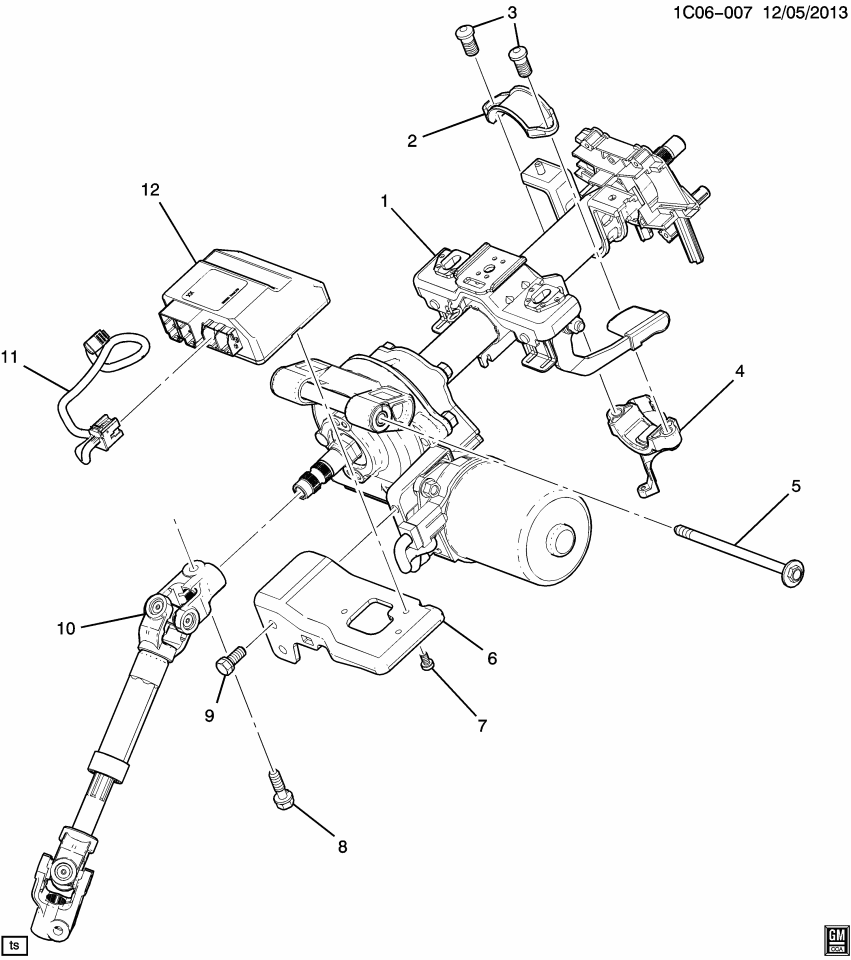 1C06-007 12/05/2013

3

2

12

1

11

4

5

10

6

9

7

8

ts

GM