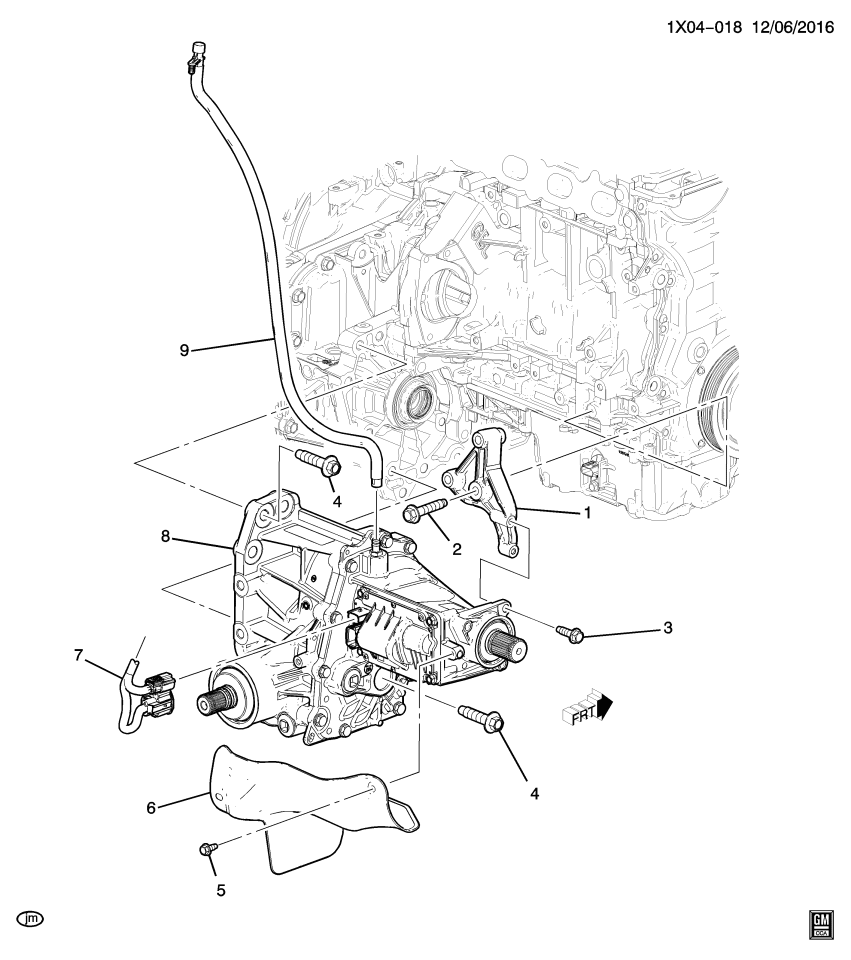 1X04-018 12/06/2016

9

4

1

2

8

3

7

FRT

4

6

5

jm

GM