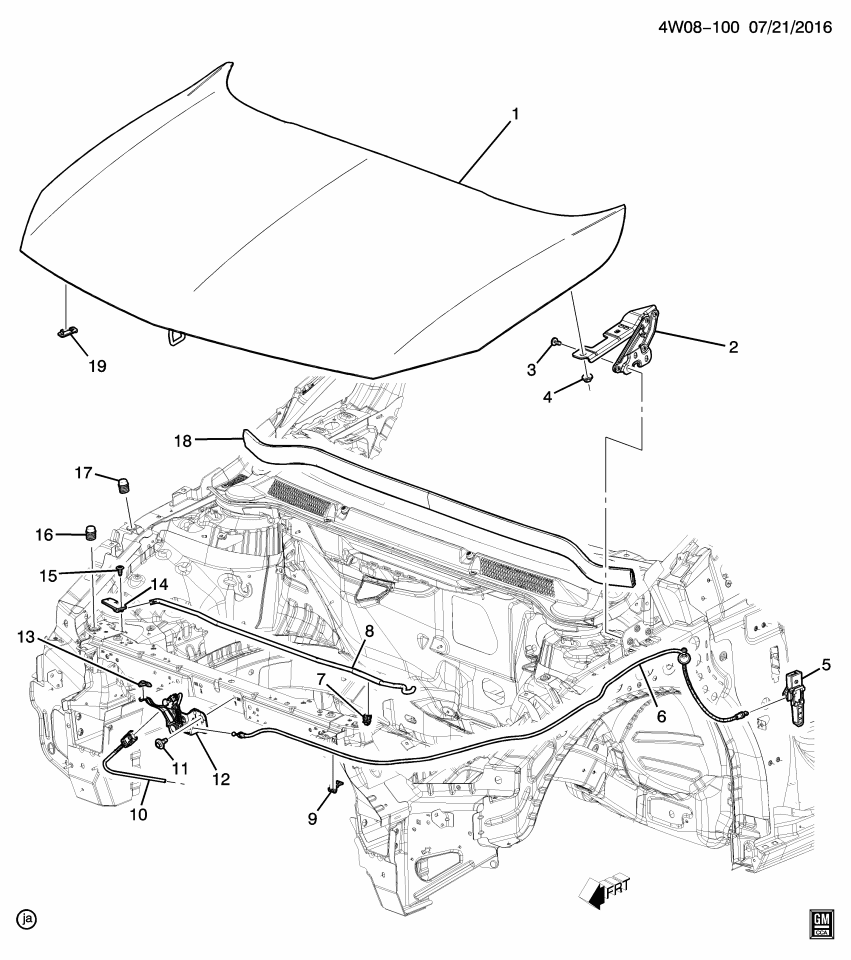 4W08-100 07/21/2016

1
2
3
4
19
18
17
16
15
14
13
8
7
5
6
11
12
10
9
FRT
ja
GM