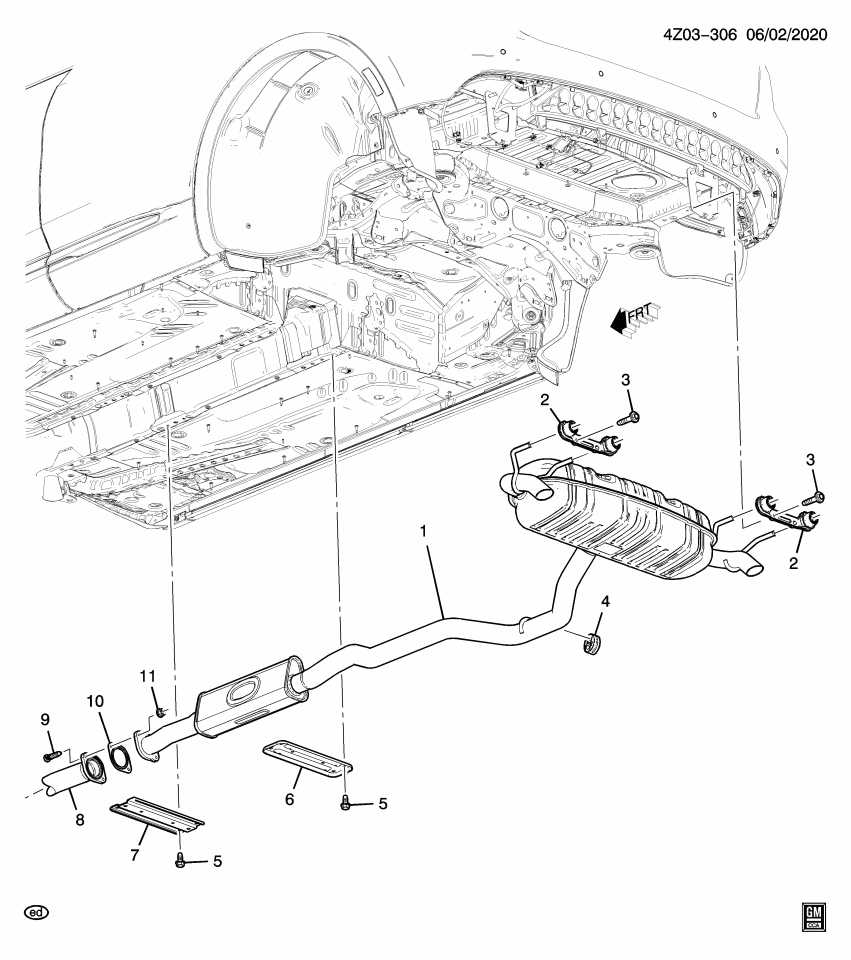 4Z03-306 06/02/2020

FRT

3
2
3
2
1
4
11
10
9
8
7
6
5
5

ed

GM