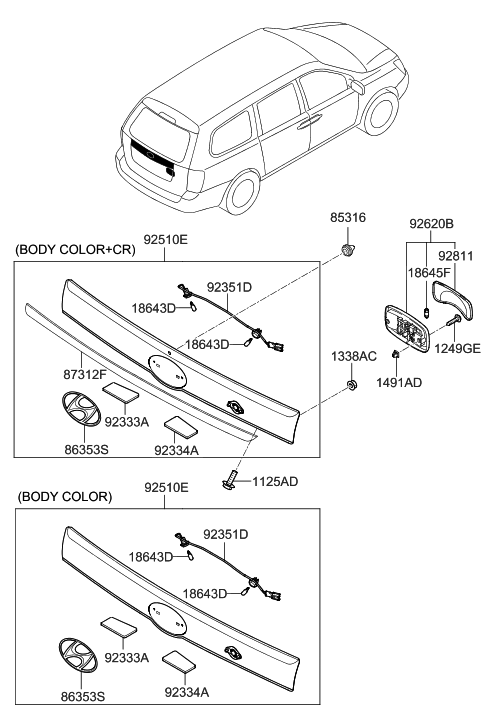 85316

92620B
92811
18645F
1249GE
1491AD
1338AC

(BODY COLOR+CR)
92510E
92351D
18643D
18643D
87312F
92333A
86353S
92334A

1125AD

(BODY COLOR)
92510E
92351D
18643D
18643D
92333A
86353S
92334A