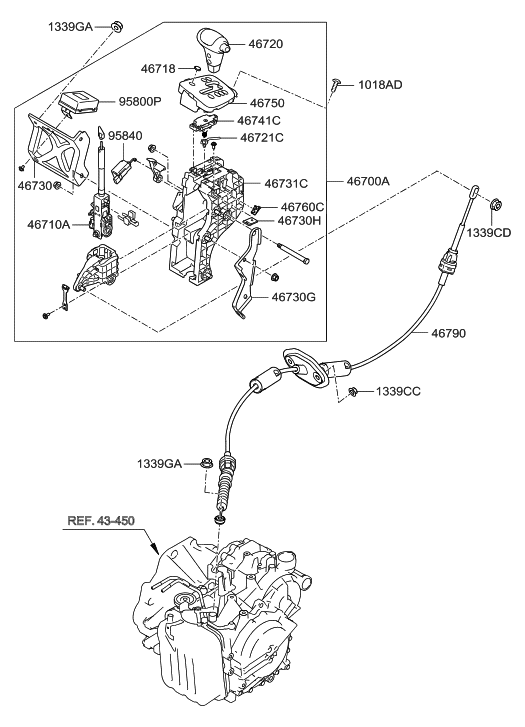 1339GA
46720
46718
1018AD
95800P
46750
46741C
95840
46721C
46730
46731C
46700A
46760C
46710A
46730H
1339CD
46730G
46790
1339CC
1339GA
REF. 43-450