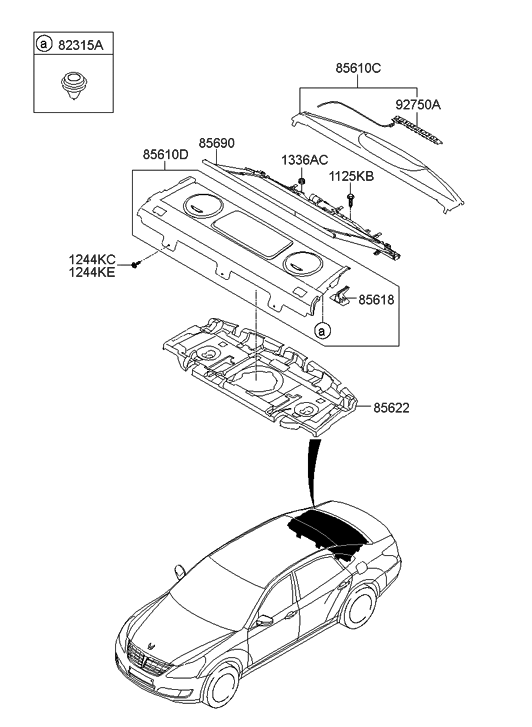 a 82315A

85610C

92750A

85690

85610D

1336AC

1125KB

1244KC
1244KE

85618

a

85622