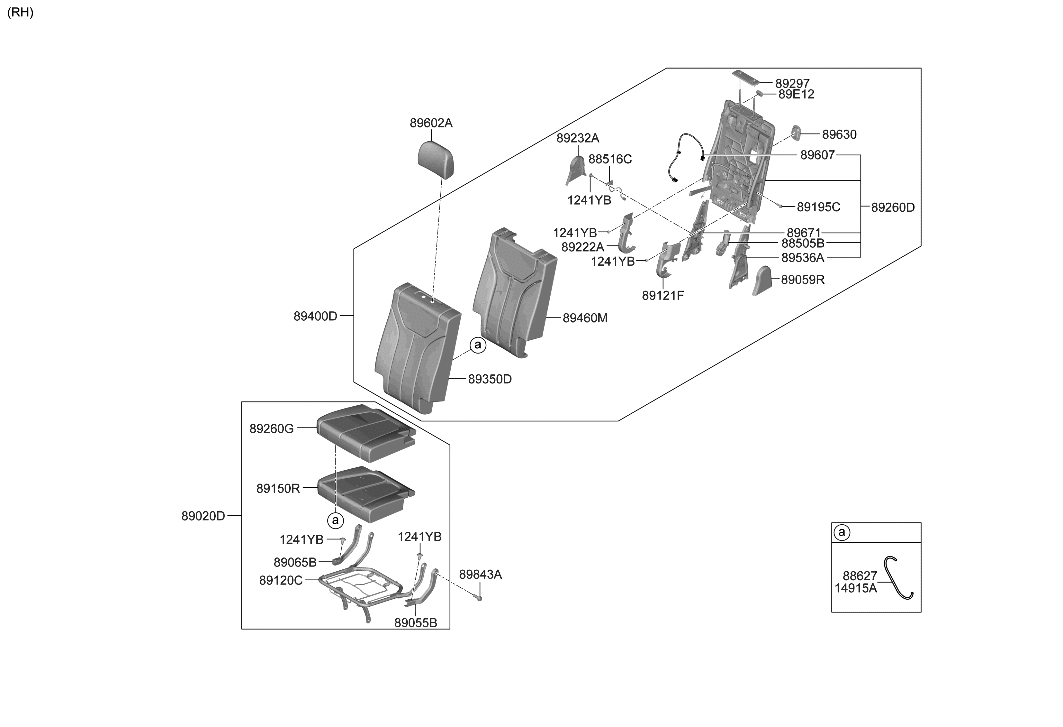 (RH)

89297
89E12
89602A
89630
89232A
88516C
89607
1241YB
89195C
89260D
1241YB
89671
89222A
88505B
1241YB
89536A
89121F
89059R
89400D
89460M
a
89350D
89260G
89150R
89020D
a
1241YB
1241YB
89065B
89120C
89843A
89055B
a
88627
14915A