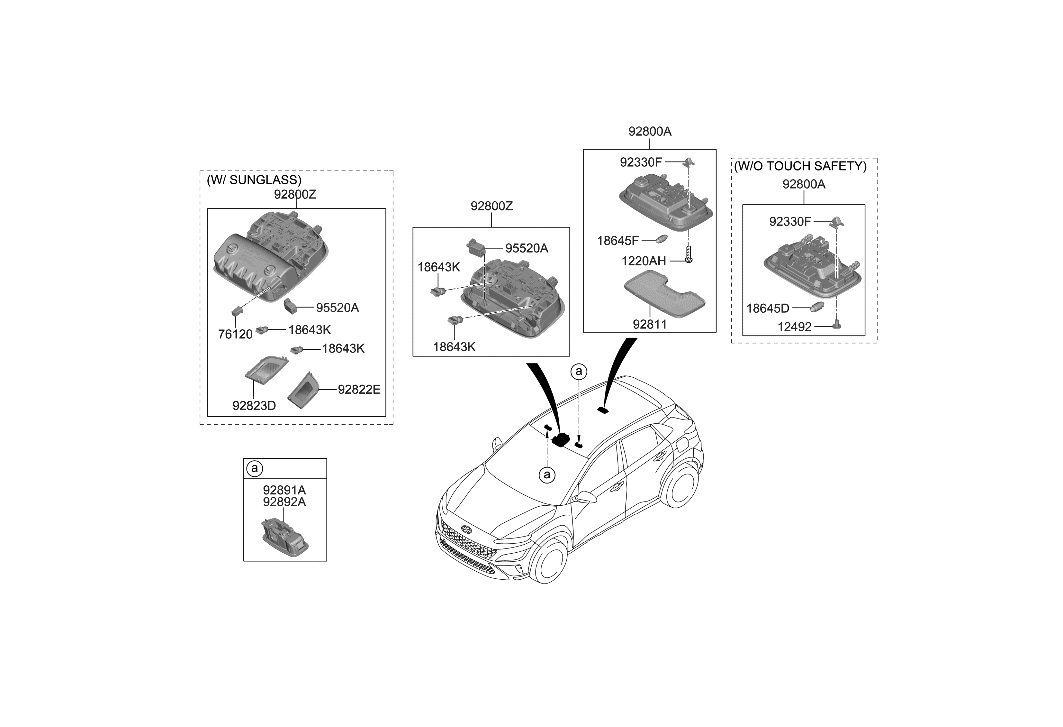 (W/ SUNGLASS)
92800Z
95520A
76120
18643K
18643K
92823D
92822E

92800Z
95520A
18643K
18643K

92800A
92330F
18645F
1220AH
92811

(W/O TOUCH SAFETY)
92800A
92330F
18645D
12492

a
a

a
92891A
92892A