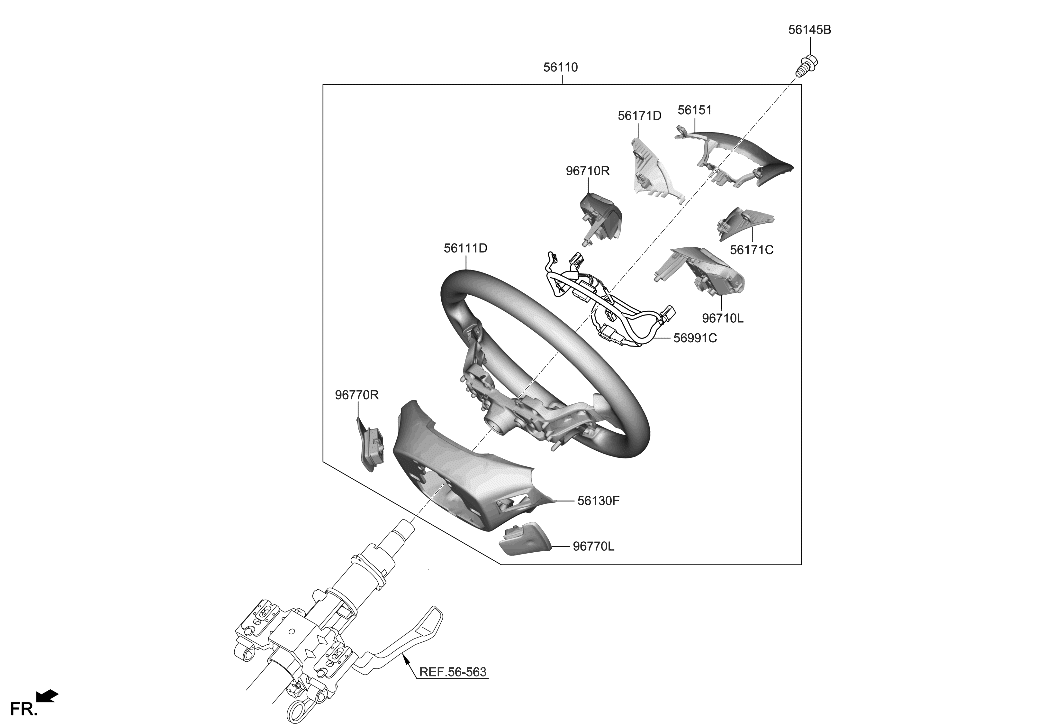 56145B
56110
56171D
56151
96710R
56171C
56111D
96710L
56991C
96770R
56130F
96770L
REF.56-563
FR.