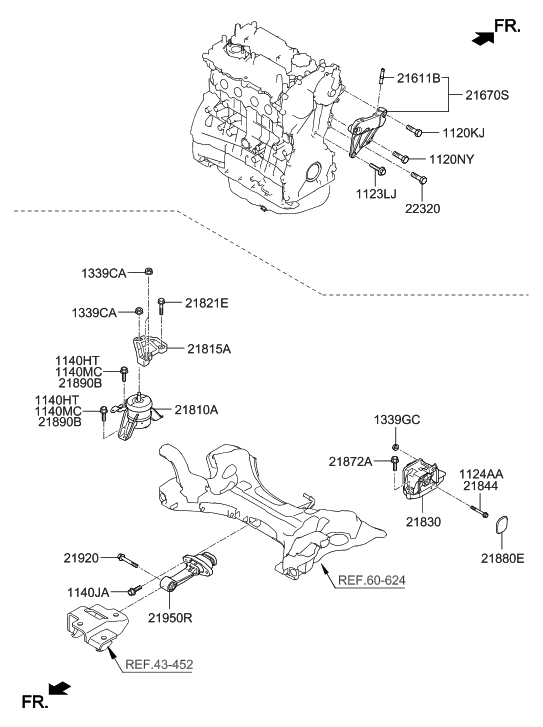 FR.

21611B
21670S
1120KJ
1120NY
1123LJ
22320

1339CA
1339CA
21821E
21815A
1140HT
1140MC
21890B
1140HT
1140MC
21890B
21810A

1339GC
21872A
1124AA
21844
21830
21880E

21920
1140JA
21950R
REF.60-624
REF.43-452

FR.