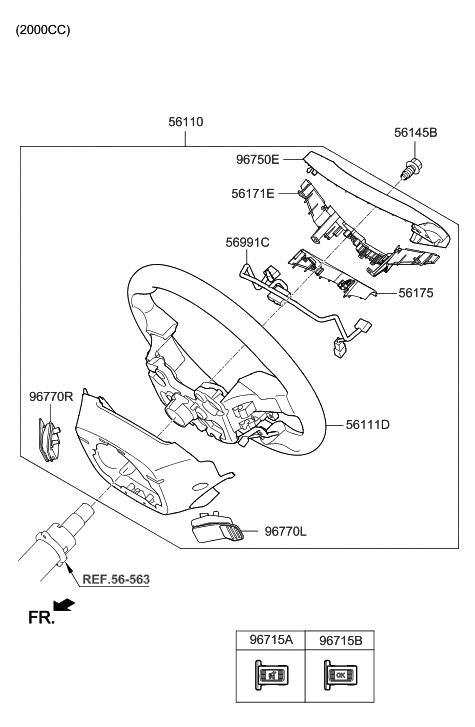 (2000CC)

56110

56145B

96750E

56171E

56991C

56175

96770R

56111D

96770L

REF.56-563

FR.

| 96715A | 96715B |
|---|---|
|  | OK |