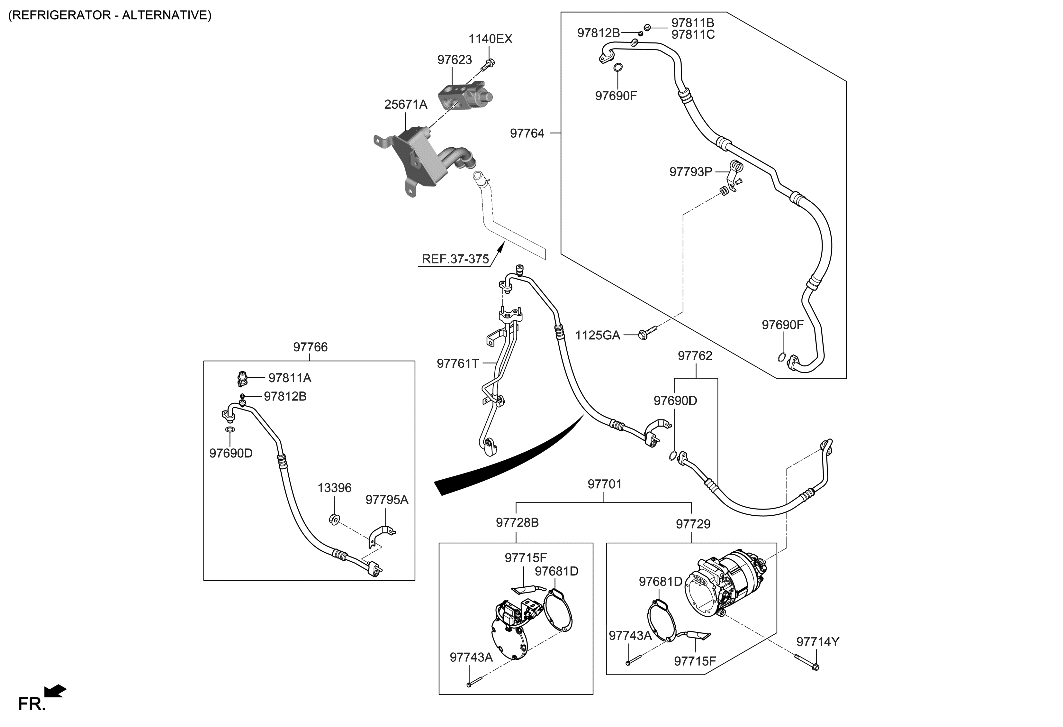 (REFRIGERATOR - ALTERNATIVE)

1140EX
97623
25671A
REF.37-375
97812B
97811B
97811C
97690F
97764
97793P
1125GA
97690F
97766
97811A
97812B
97690D
13396
97795A
97761T
97762
97690D
97701
97728B
97729
97715F
97681D
97743A
97681D
97743A
97715F
97714Y
FR.