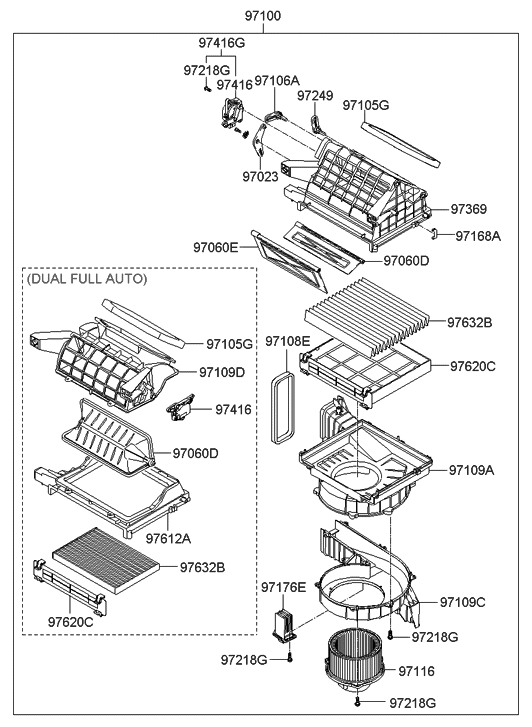 97100

97416G
97218G
97416
97106A
97249
97105G
97023
97369
97168A
97060E
97060D

(DUAL FULL AUTO)
97105G
97109D
97416
97060D
97612A
97632B
97620C

97632B
97108E
97620C
97109A
97176E
97109C
97218G
97218G
97116
97218G