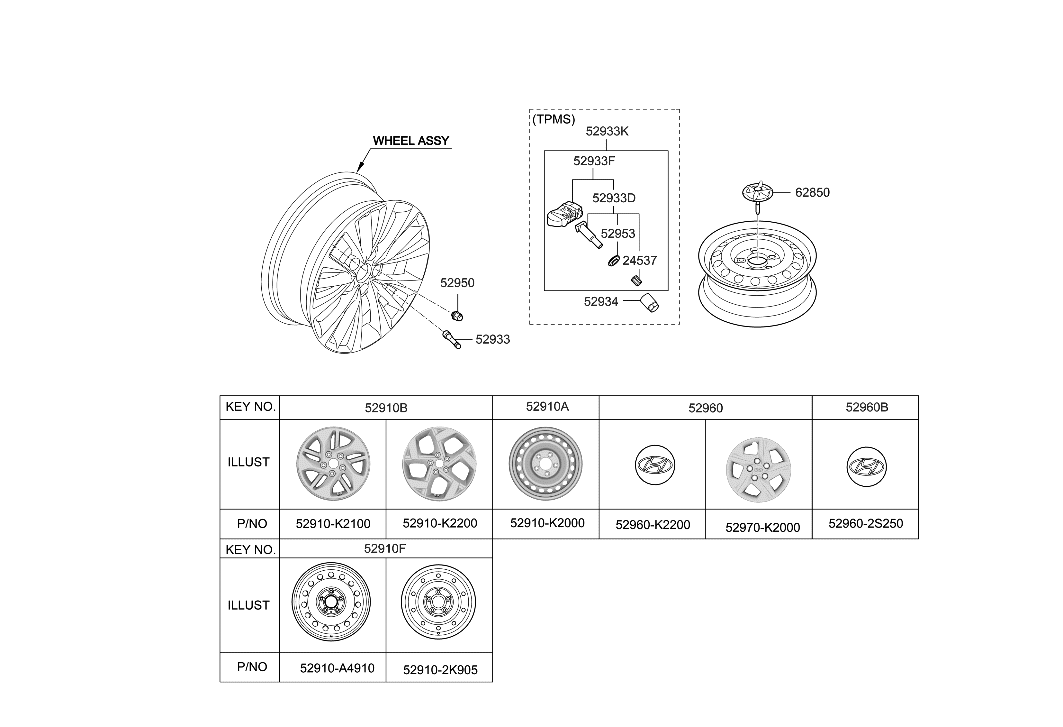 WHEEL ASSY

52950

52933

(TPMS)

52933K

52933F

52933D

52953

24537

52934

62850

| KEY NO. | 52910B | | 52910A | 52960 | | 52960B |
|---|---|---|---|---|---|---|
| ILLUST | | | | | | |
| P/NO | 52910-K2100 | 52910-K2200 | 52910-K2000 | 52960-K2200 | 52970-K2000 | 52960-2S250 |

| KEY NO. | 52910F | |
|---|---|---|
| ILLUST | | |
| P/NO | 52910-A4910 | 52910-2K905 |