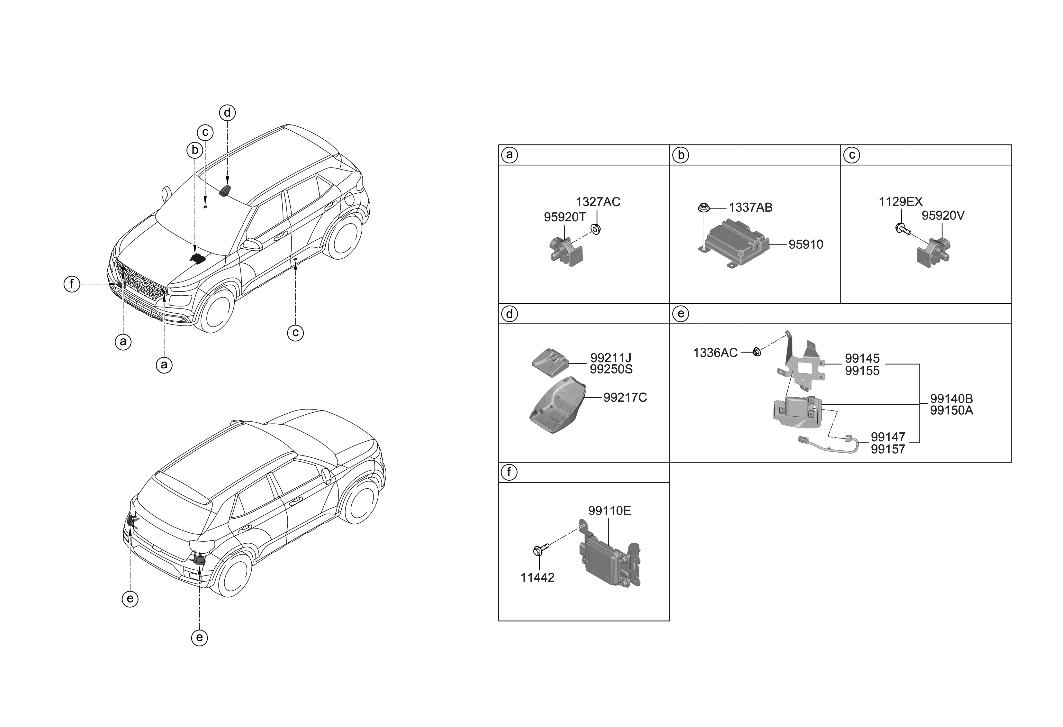 d
c
b
f
a
a
c

e
e

a
1327AC
95920T

b
1337AB
95910

c
1129EX
95920V

d
99211J
99250S
99217C

e
1336AC
99145
99155
99140B
99150A
99147
99157

f
99110E
11442