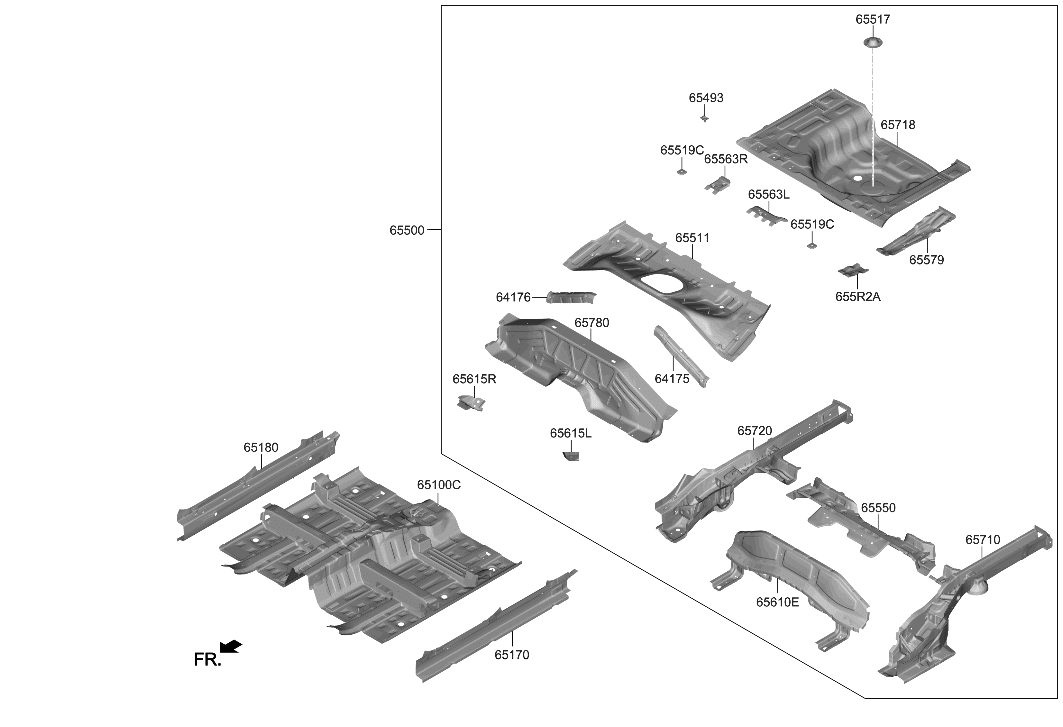 65517
65493
65718
65519C
65563R
65563L
65519C
65500
65511
65579
655R2A
64176
65780
64175
65615R
65615L
65720
65180
65100C
65550
65710
65610E
FR.
65170