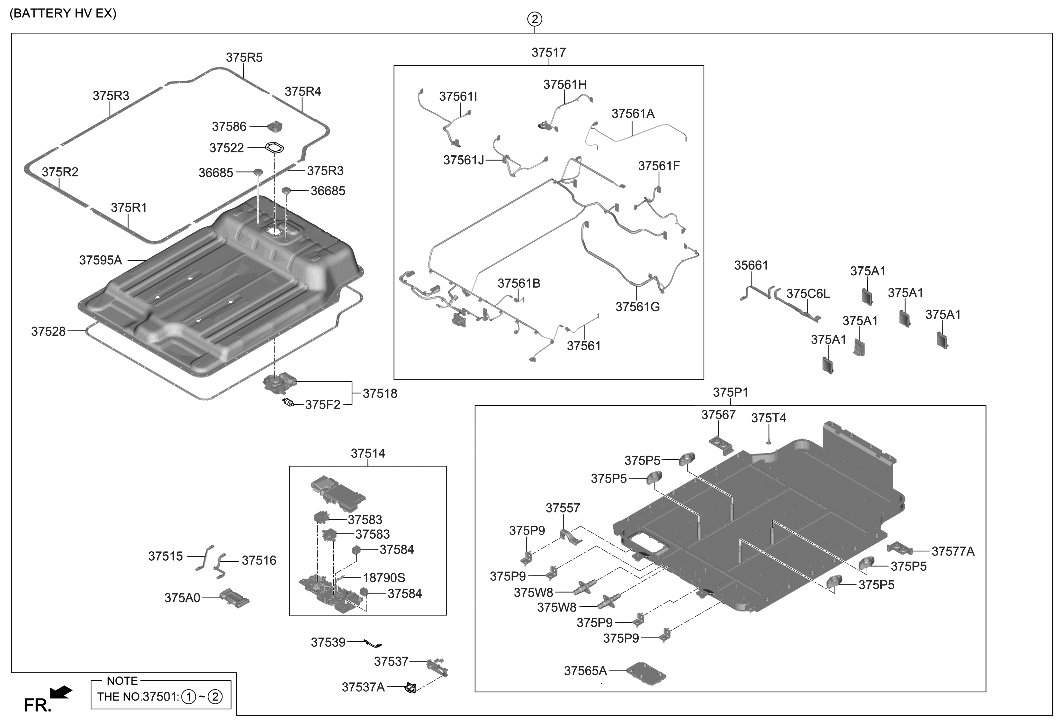 (BATTERY HV EX)

②

375R5
375R3
375R4
37586
37522
375R3
375R2
36685
36685
375R1
37595A
37528
37518
375F2

37517
37561I
37561H
37561A
37561J
37561F
37561B
37561G
37561

35661
375C6L
375A1
375A1
375A1
375A1
375A1

375P1
37567
375T4
375P5
375P5
37557
375P9
375P9
375W8
375W8
375P9
375P9
37577A
375P5
375P5
37565A

37514
37583
37583
37584
18790S
37584

37515
37516
375A0

37539
37537
37537A

NOTE
THE NO.37501:①~②

FR.