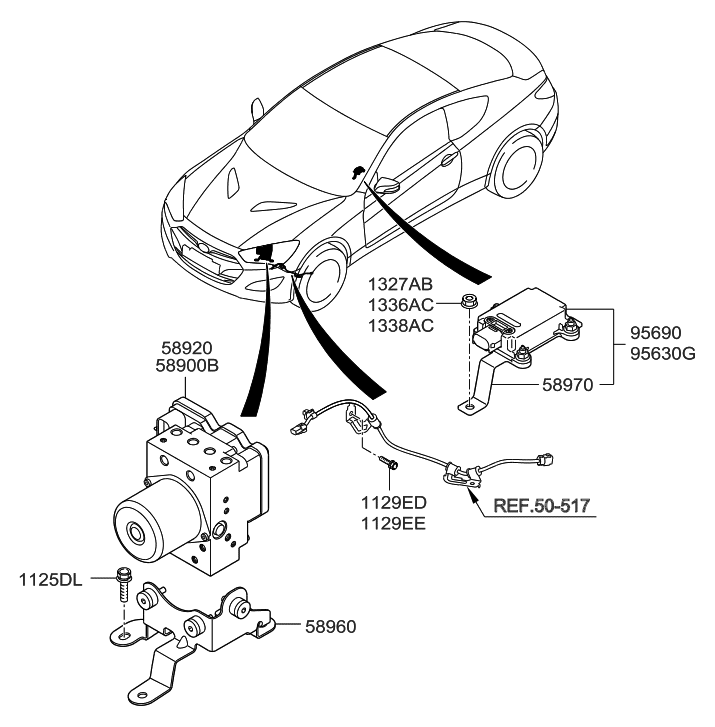 1327AB
1336AC
1338AC

95690
95630G

58970

58920
58900B

1129ED
1129EE

REF.50-517

1125DL

58960