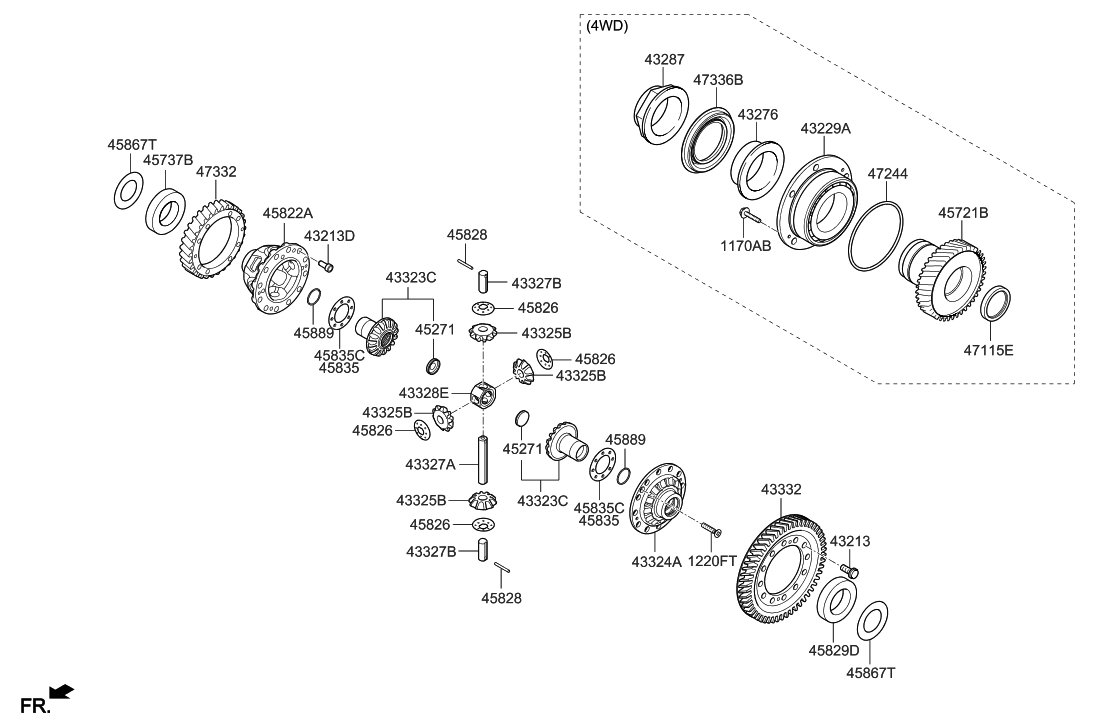 (4WD)
43287
47336B
43276
43229A
47244
45721B
1170AB
47115E
45867T
45737B
47332
45822A
43213D
45828
43327B
43323C
45826
45889
45271
43325B
45835C
45835
45826
43325B
43328E
43325B
45826
45271
45889
43327A
43323C
45835C
45835
43325B
45826
43327B
45828
43324A
1220FT
43332
43213
45829D
45867T
FR.