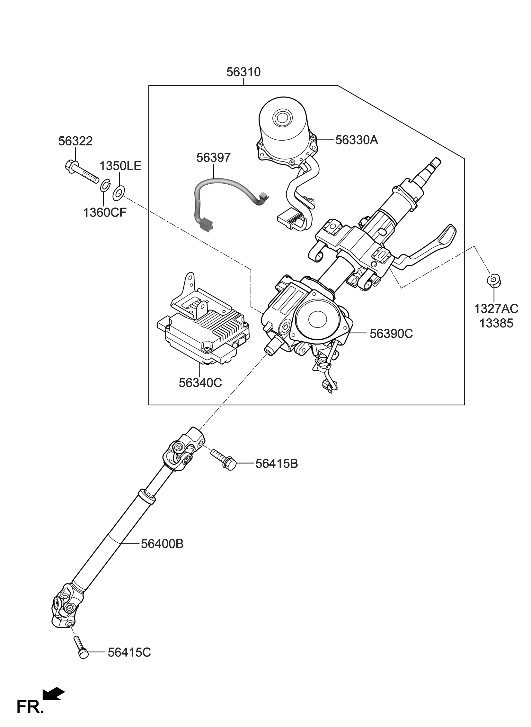 56310

56322

1350LE

1360CF

56397

56330A

1327AC
13385

56390C

56340C

56415B

56400B

56415C

FR.