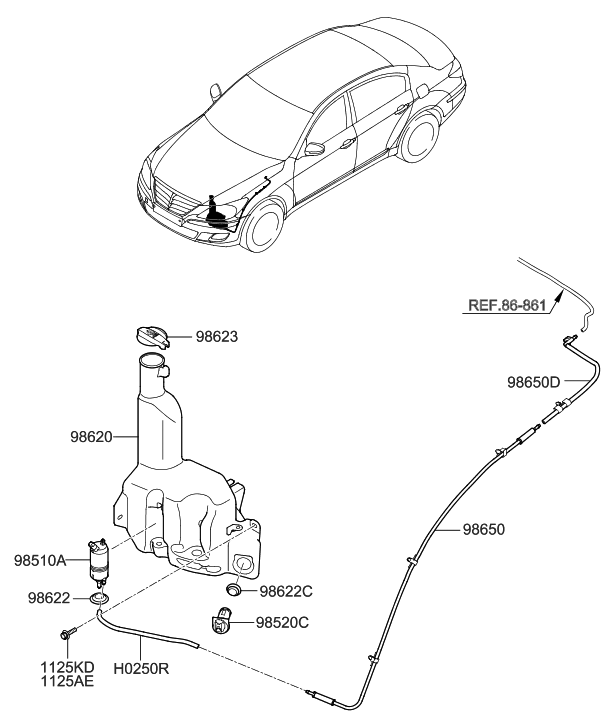 REF.86-861

98623

98650D

98620

98650

98510A

98622

98622C

98520C

1125KD
1125AE

H0250R