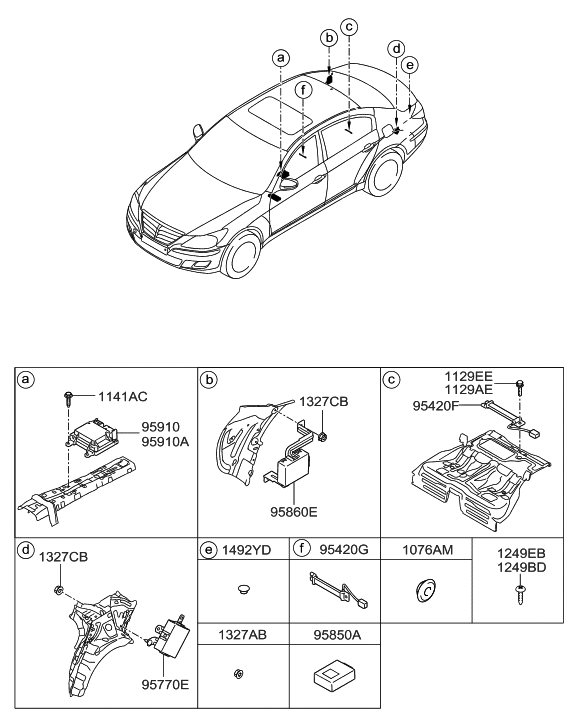 a
b
c
d
e
f

a
1141AC
95910
95910A

b
1327CB
95860E

c
1129EE
1129AE
95420F

d
1327CB
95770E

e 1492YD

f 95420G

1076AM

1249EB
1249BD

1327AB

95850A