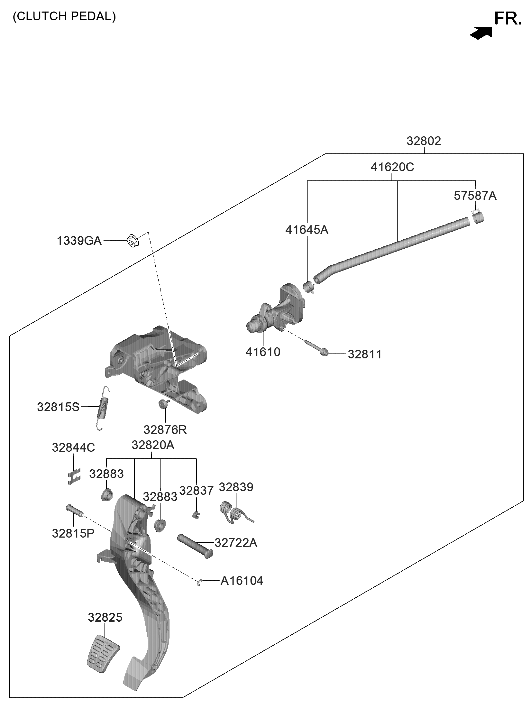 (CLUTCH PEDAL)

FR.

32802
41620C
57587A
41645A
1339GA
41610
32811
32815S
32876R
32844C
32820A
32883
32883
32837
32839
32815P
32722A
A16104
32825