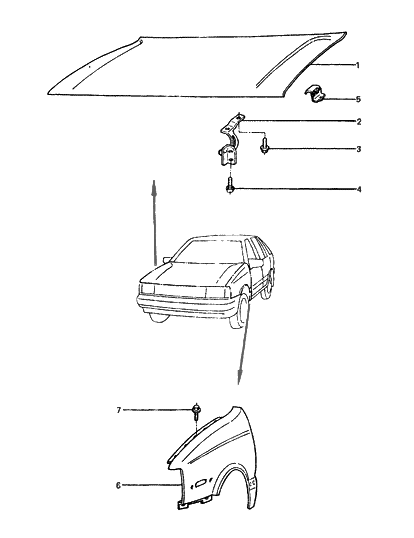 1
5
2
3
4
7
6