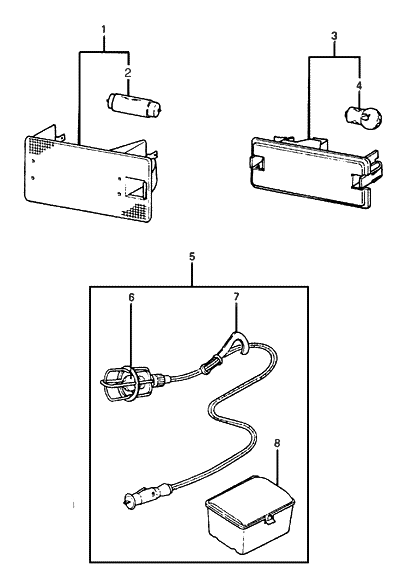 1
2
3
4
5
6
7
8