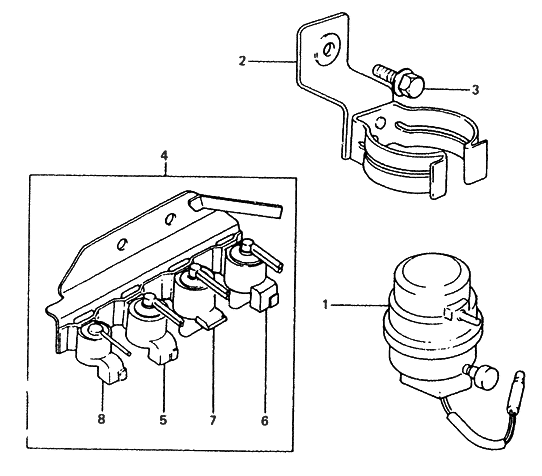 2
3
4
1
8
5
7
6