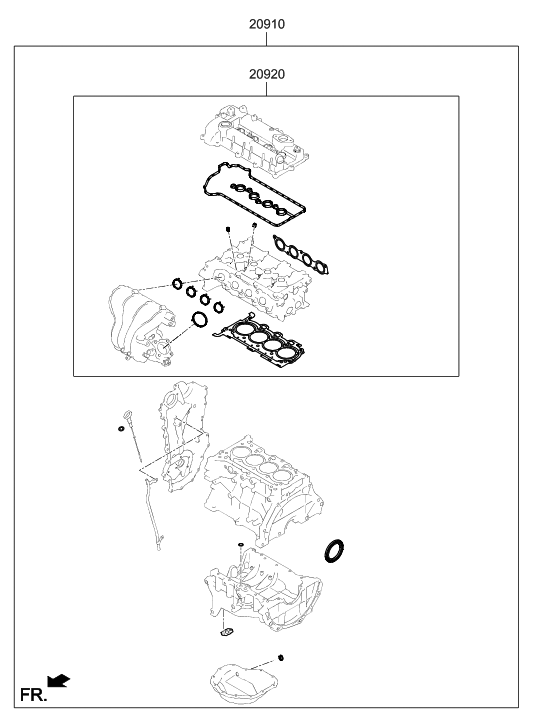 20910

20920

FR.