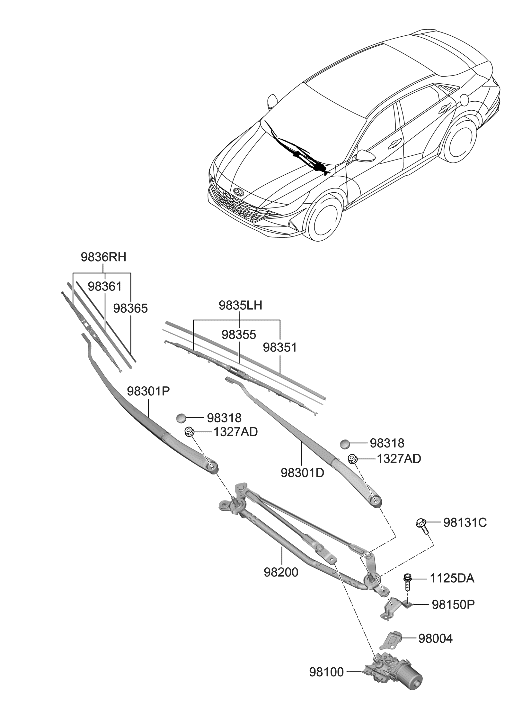 9836RH
98361
98365
9835LH
98355
98351
98301P
98318
1327AD
98318
1327AD
98301D
98131C
98200
1125DA
98150P
98004
98100