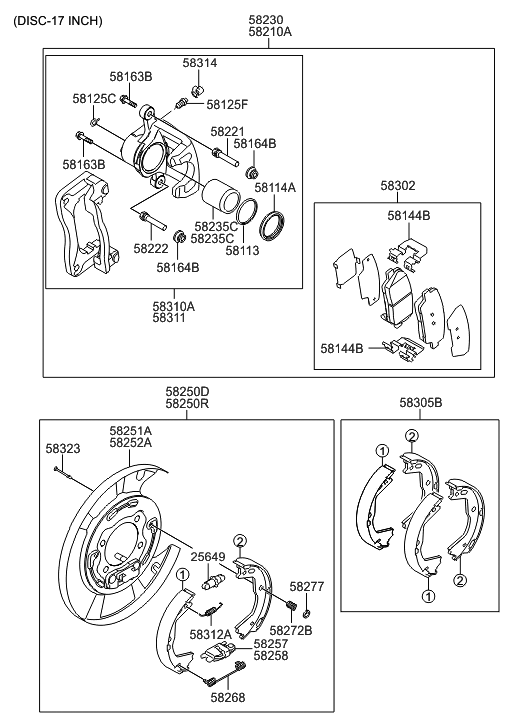 (DISC-17 INCH)

58230
58210A

58314
58163B
58125C
58125F
58221
58164B
58163B
58114A
58235C
58235C
58113
58222
58164B
58310A
58311

58302
58144B
58144B

58250D
58250R

58251A
58252A
58323
25649
2
1
58277
58312A
58272B
58257
58258
58268

58305B
1
2
1
2