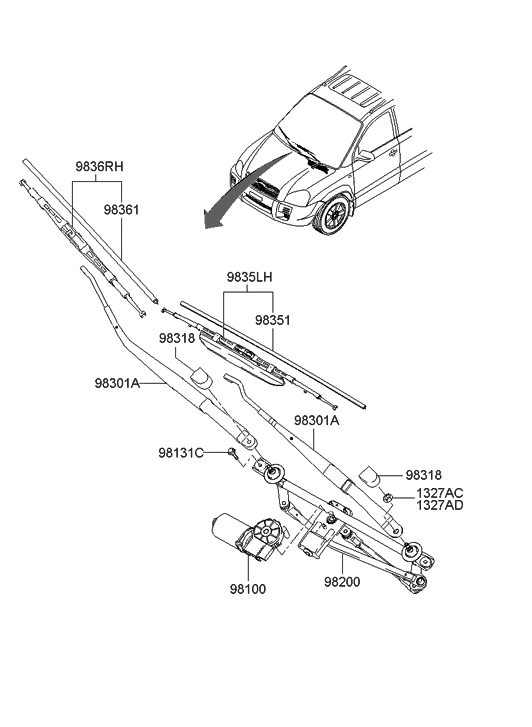 9836RH
98361
9835LH
98351
98318
98301A
98301A
98131C
98318
1327AC
1327AD
98100
98200