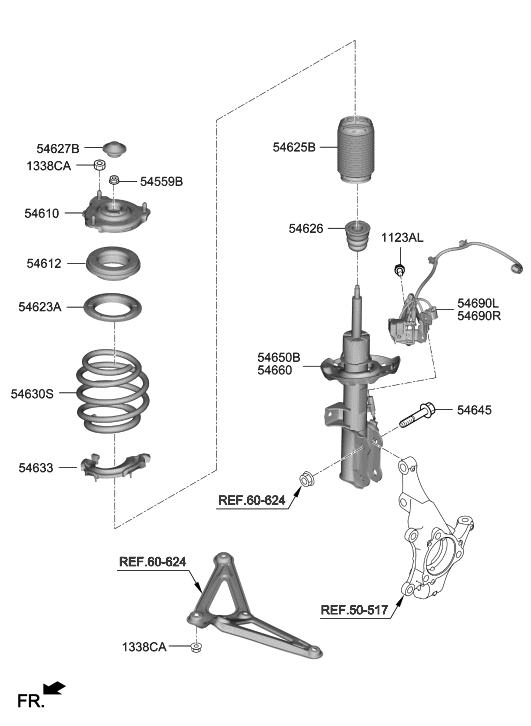 54627B
1338CA
54559B
54610
54612
54623A
54630S
54633
54625B
54626
1123AL
54690L
54690R
54650B
54660
54645
REF.60-624
REF.60-624
REF.50-517
1338CA
FR.